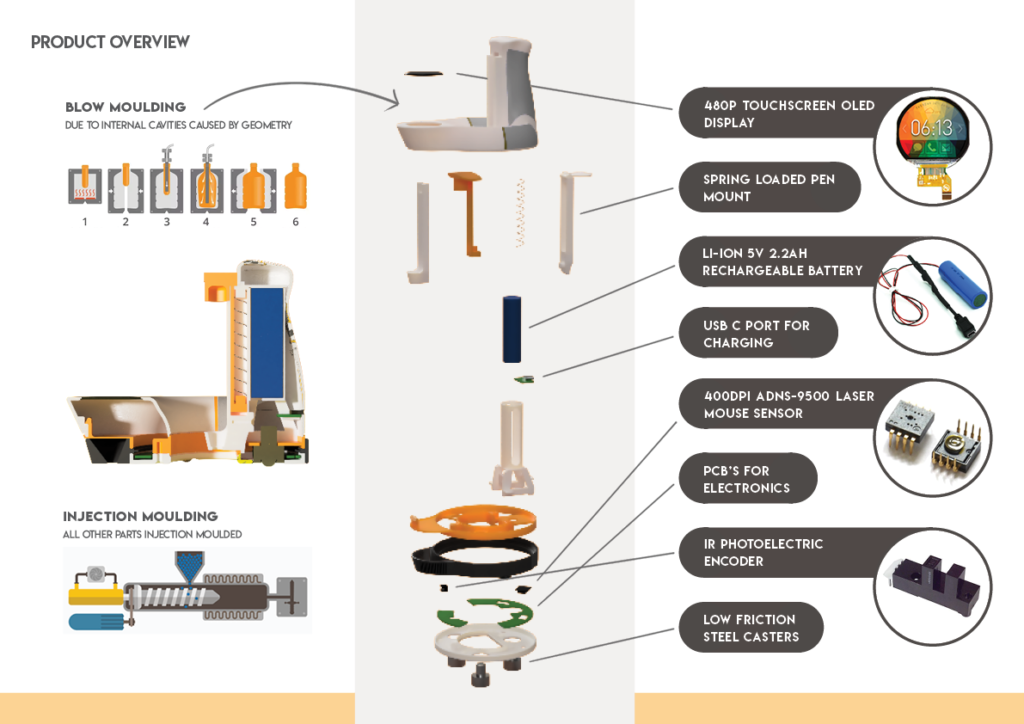 PRODUCT OVERVIEW

BLOW MOULDING
DUE TO INTERNAL CAVITIES CAUSED BY GEOMETRY

1 2 3 4 5 6

INJECTION MOULDING
ALL OTHER PARTS INJECTION MOULDED

480P TOUCHSCREEN OLED DISPLAY

06:13

SPRING LOADED PEN MOUNT

LI-ION 5V 2.2AH RECHARGEABLE BATTERY

USB C PORT FOR CHARGING

400DPI ADNS-9500 LASER MOUSE SENSOR

PCB'S FOR ELECTRONICS

IR PHOTOELECTRIC ENCODER

LOW FRICTION STEEL CASTERS