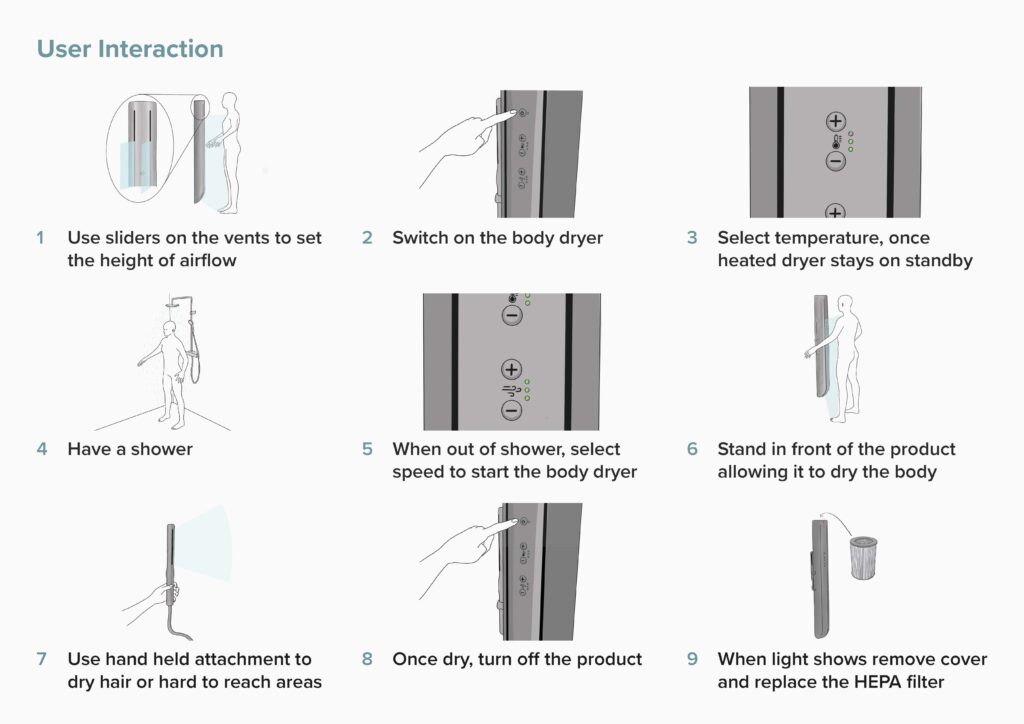 User Interaction

1 Use sliders on the vents to set the height of airflow

2 Switch on the body dryer

3 Select temperature, once heated dryer stays on standby

4 Have a shower

5 When out of shower, select speed to start the body dryer

6 Stand in front of the product allowing it to dry the body

7 Use hand held attachment to dry hair or hard to reach areas

8 Once dry, turn off the product

9 When light shows remove cover and replace the HEPA filter