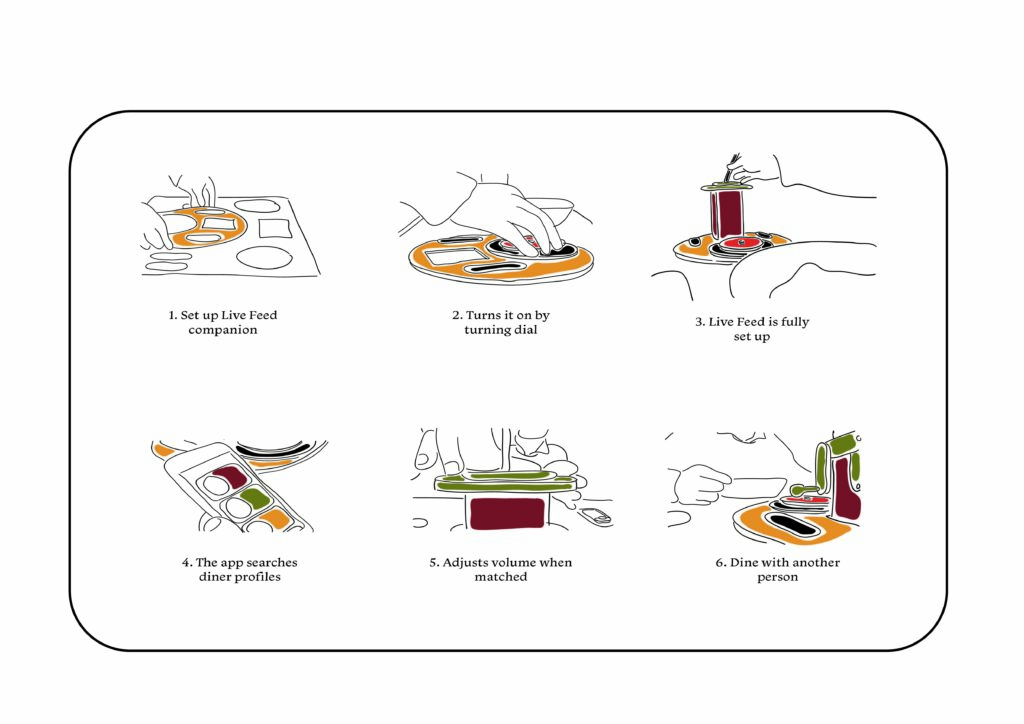 1. Set up Live Feed companion

2. Turns it on by turning dial

3. Live Feed is fully set up

4. The app searches diner profiles

5. Adjusts volume when matched

6. Dine with another person