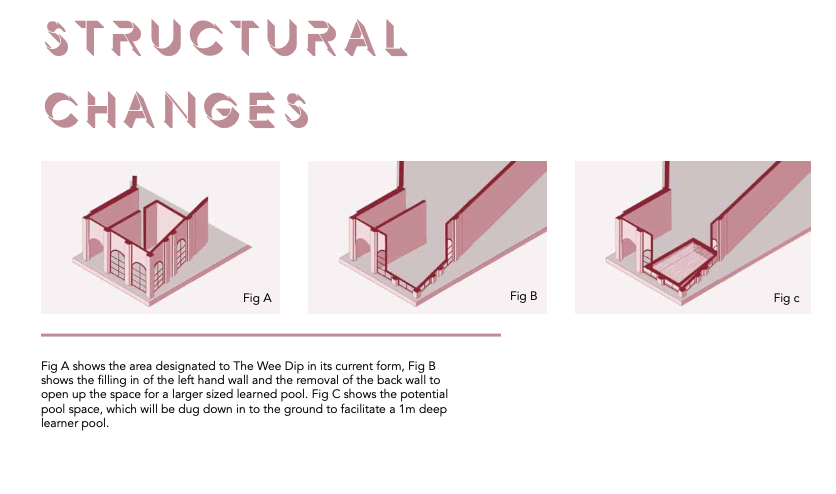 STRUCTURAL CHANGES

Fig A

Fig B

Fig c

Fig A shows the area designated to The Wee Dip in its current form, Fig B shows the filling in of the left hand wall and the removal of the back wall to open up the space for a larger sized learned pool. Fig C shows the potential pool space, which will be dug down in to the ground to facilitate a 1m deep learner pool.